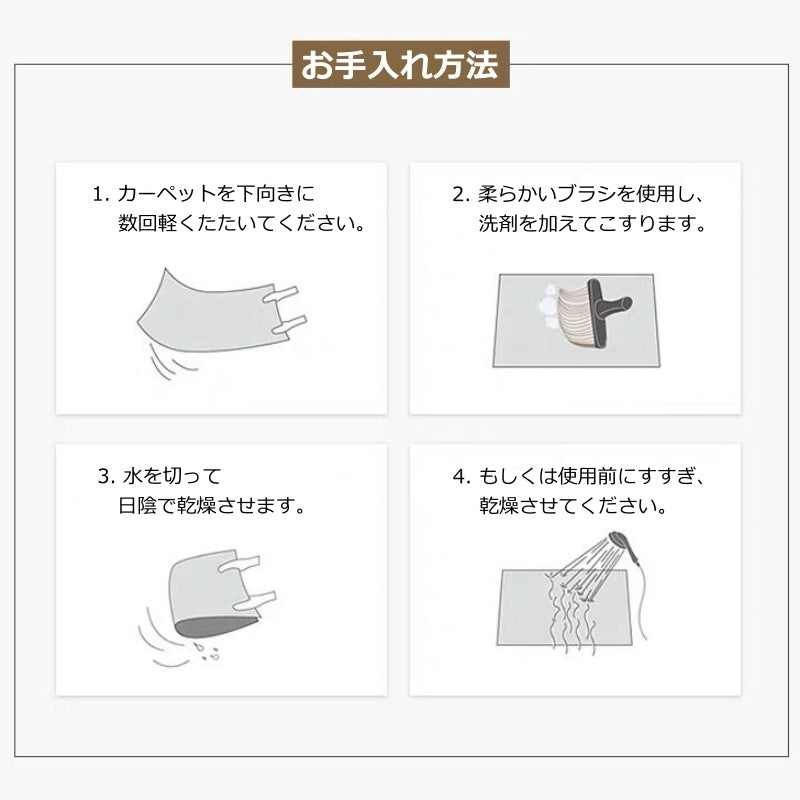 お手入れ方法

1. カーペットを下向きに数回軽くたたいてください。

2. 柔らかいブラシを使用し、洗剤を加えてこすります。

3. 水を切って日陰で乾燥させます。

4. もしくは使用前にすすぎ、乾燥させてください。